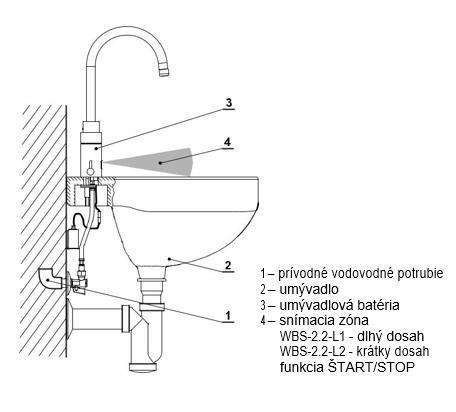 3

4

2

1

1 – prívodné vodovodné potrubie
2 – umývadlo
3 – umývadlová batéria
4 – snímacia zóna
WBS-2.2-L1 - dlhý dosah
WBS-2.2-L2 - krátky dosah
funkcia ŠTART/STOP